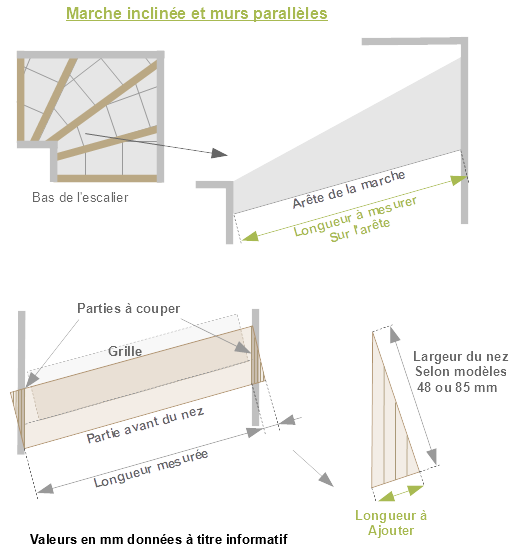 Marche inclinée et murs parallèles

Bas de l'escalier

Arête de la marche

Longueur à mesurer
Sur l'arête

Parties à couper

Grille

Partie avant du nez

Longueur mesurée

Largeur du nez
Selon modèles
48 ou 85 mm

Longueur à
Ajouter

Valeurs en mm données à titre informatif